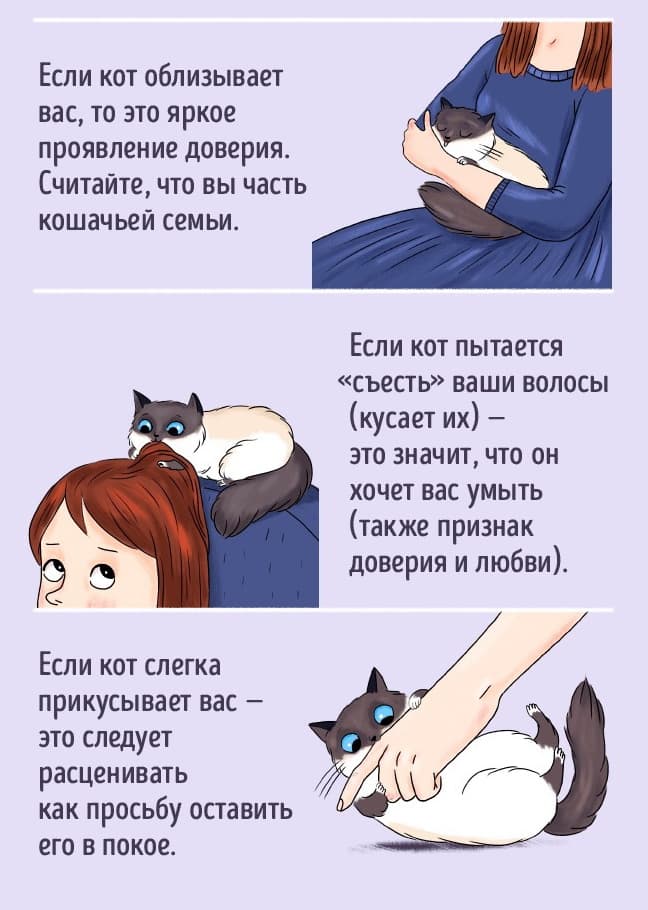 Если кот облизывает вас, то это яркое проявление доверия. Считайте, что вы часть кошачьей семьи.

Если кот пытается «съесть» ваши волосы (кусает их) — это значит, что он хочет вас умыть (также признак доверия и любви).

Если кот слегка прикусывает вас — это следует расценивать как просьбу оставить его в покое.